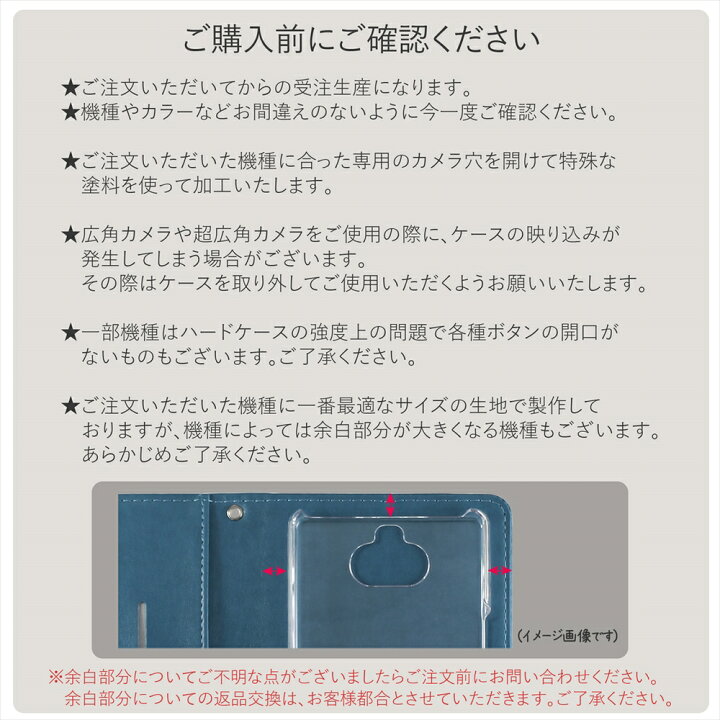 ご購入前にご確認ください

★ご注文いただいてからの受注生産になります。
★機種やカラーなどお間違えのないように今一度ご確認ください。

★ご注文いただいた機種に合った専用のカメラ穴を開けて特殊な塗料を使って加工いたします。

★広角カメラや超広角カメラをご使用の際に、ケースの映り込みが発生してしまう場合がございます。
その際はケースを取り外してご使用いただくようお願いいたします。

★一部機種はハードケースの強度上の問題で各種ボタンの開口がないものもございます。ご了承ください。

★ご注文いただいた機種に一番最適なサイズの生地で製作しておりますが、機種によっては余白部分が大きくなる機種もございます。
あらかじめご了承ください。

(イメージ画像です)

※余白部分についてご不明な点がございましたらご注文前にお問い合わせください。
余白部分についての返品交換は、お客様都合とさせていただきます。ご了承ください。