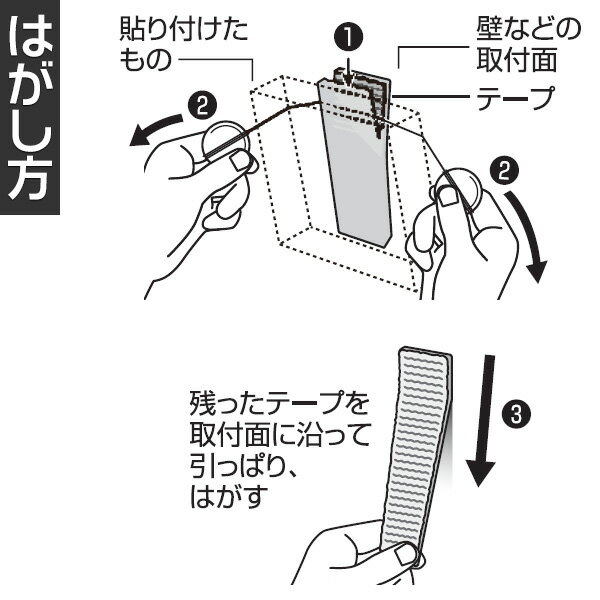 はがし方

貼り付けたもの

❶

壁などの取付面

テープ

❷

❷

残ったテープを取付面に沿って引っぱり、はがす

❸