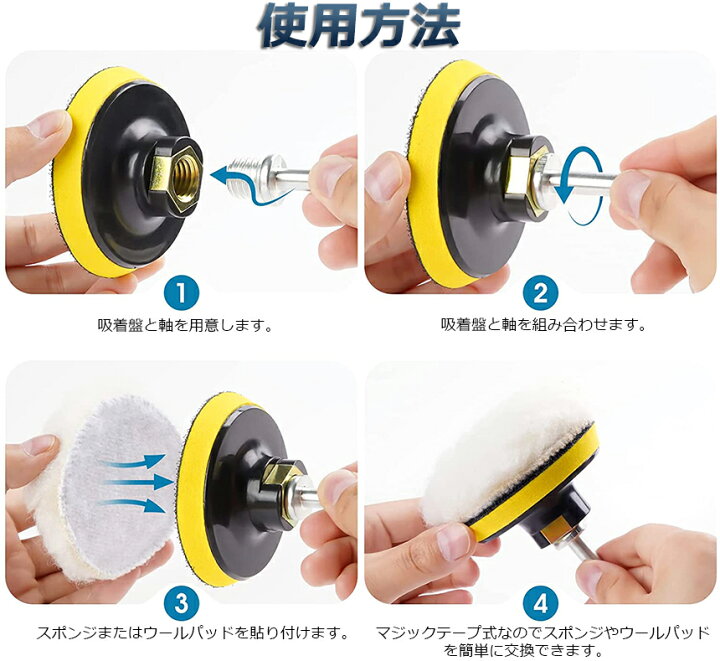 使用方法

1
吸着盤と軸を用意します。

2
吸着盤と軸を組み合わせます。

3
スポンジまたはウールパッドを貼り付けます。

4
マジックテープ式なのでスポンジやウールパッドを簡単に交換できます。