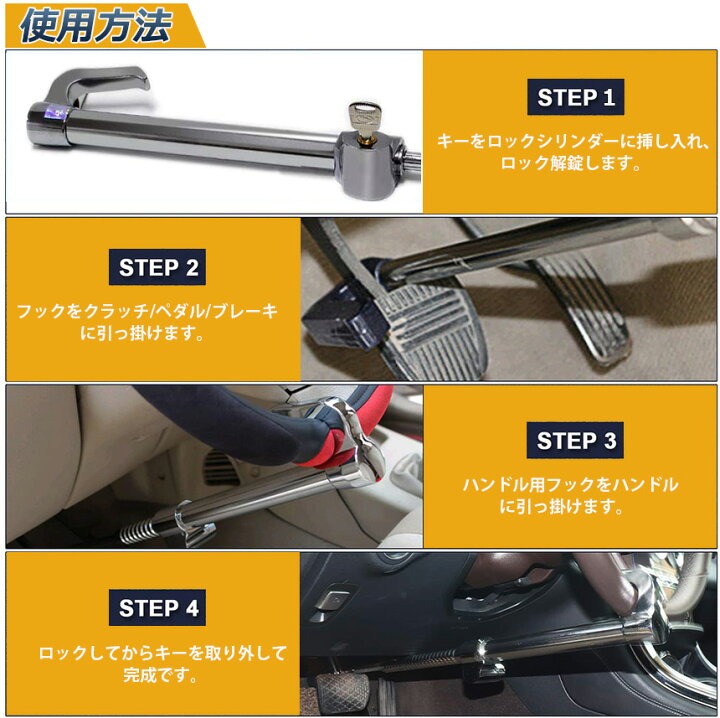 使用方法

STEP 1

キーをロックシリンダーに挿し入れ、ロック解錠します。

STEP 2

フックをクラッチ/ペダル/ブレーキに引っ掛けます。

STEP 3

ハンドル用フックをハンドルに引っ掛けます。

STEP 4

ロックしてからキーを取り外して完成です。