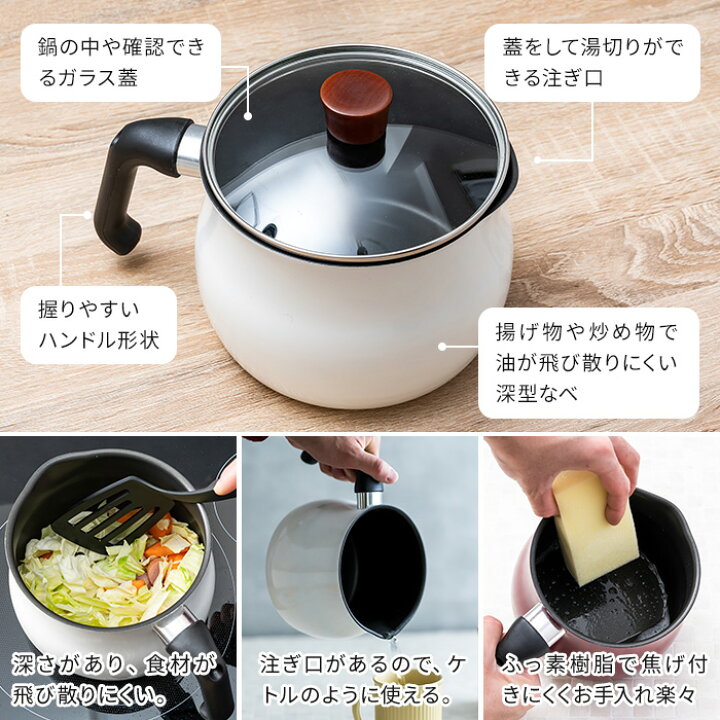 鍋の中や確認できるガラス蓋

蓋をして湯切りができる注ぎ口

握りやすいハンドル形状

揚げ物や炒め物で油が飛び散りにくい深型なべ

深さがあり、食材が飛び散りにくい。

注ぎ口があるので、ケトルのように使える。

ふっ素樹脂で焦げ付きにくくお手入れ楽々