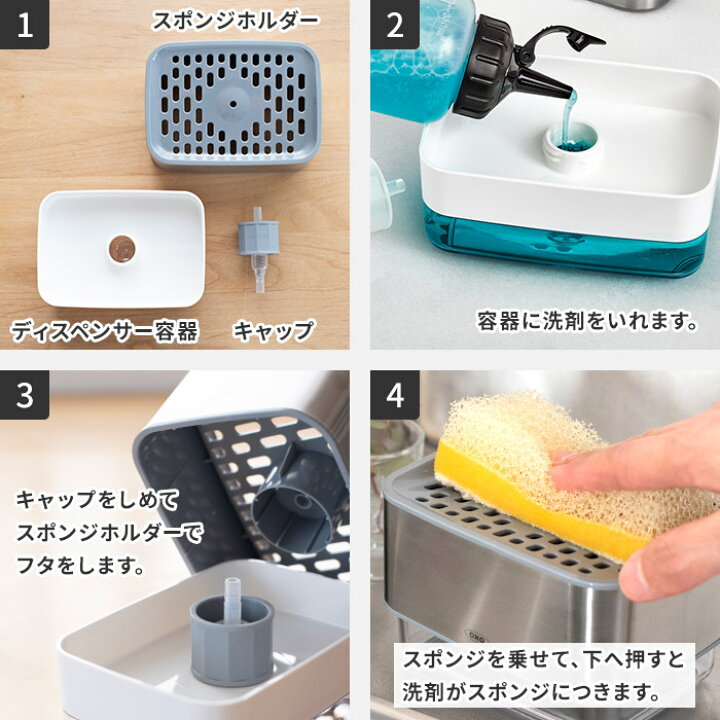 1

スポンジホルダー

ディスペンサー容器

キャップ

2

容器に洗剤をいれます。

3

キャップをしめて
スポンジホルダーで
フタをします。

4

OXO

スポンジを乗せて、下へ押すと
洗剤がスポンジにつきます。