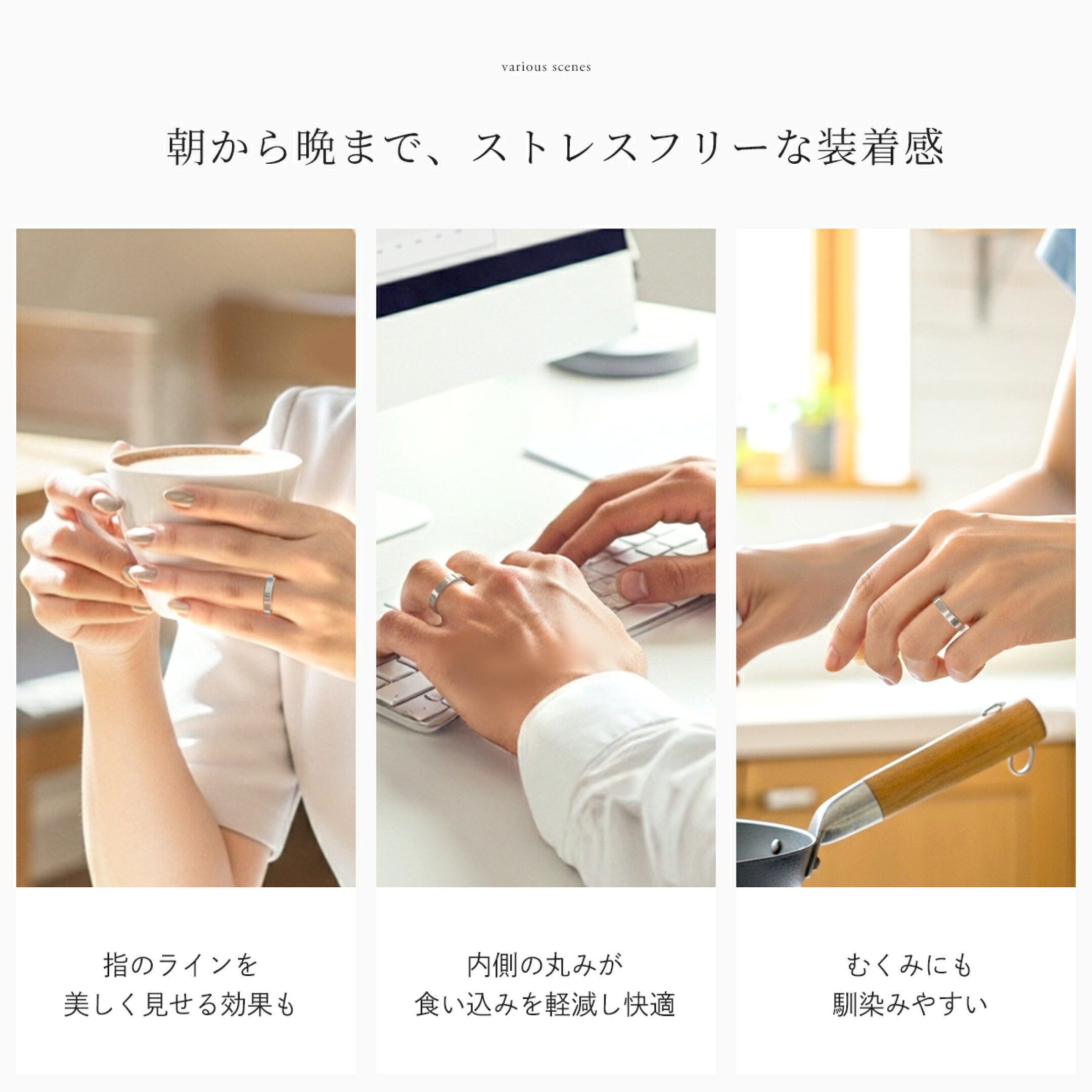 various scenes

朝から晩まで、ストレスフリーな装着感

指のラインを
美しく見せる効果も

内側の丸みが
食い込みを軽減し快適

むくみにも
馴染みやすい