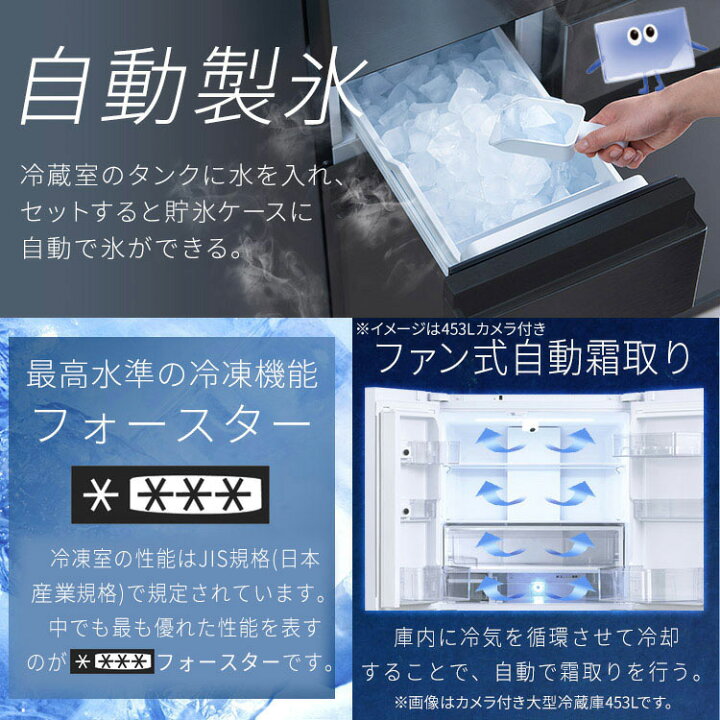 自動製氷

冷蔵室のタンクに水を入れ、セットすると貯氷ケースに自動で氷ができる。

最高水準の冷凍機能
フォースター

＊＊＊＊

冷凍室の性能はJIS規格(日本産業規格)で規定されています。中でも最も優れた性能を表すのが＊＊＊＊フォースターです。

※イメージは453Lカメラ付き
ファン式自動霜取り

庫内に冷気を循環させて冷却することで、自動で霜取りを行う。
※画像はカメラ付き大型冷蔵庫453Lです。