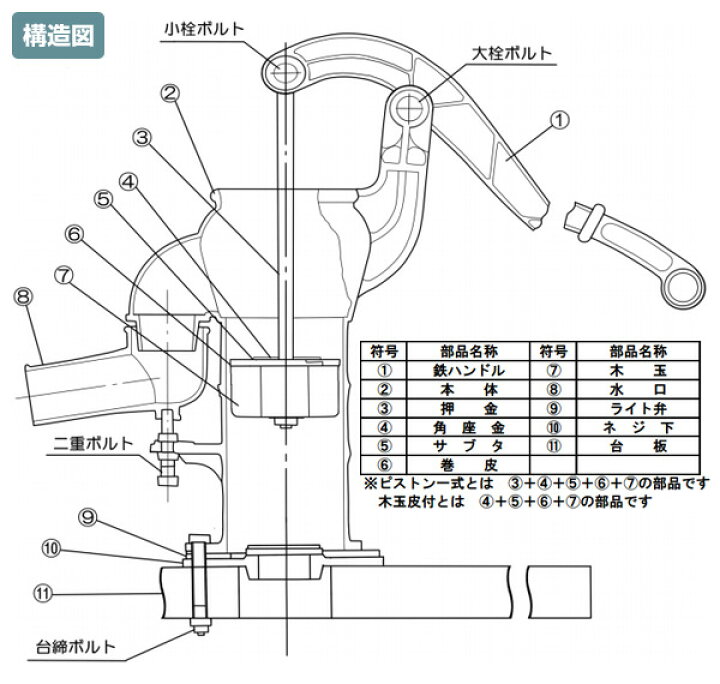 構造図

小栓ボルト

大栓ボルト

①

②

③

④

⑤

⑥

⑦

⑧

二重ボルト

⑨

⑩

⑪

台締ボルト

| 符号 | 部品名称 | 符号 | 部品名称 |
|---|---|---|---|
| ① | 鉄ハンドル | ⑦ | 木　玉 |
| ② | 本　体 | ⑧ | 水　口 |
| ③ | 押　金 | ⑨ | ライト弁 |
| ④ | 角 座 金 | ⑩ | ネ ジ 下 |
| ⑤ | サ ブ タ | ⑪ | 台　板 |
| ⑥ | 巻　皮 | | |

※ピストン一式とは　③+④+⑤+⑥+⑦の部品です
木玉皮付とは　④+⑤+⑥+⑦の部品です