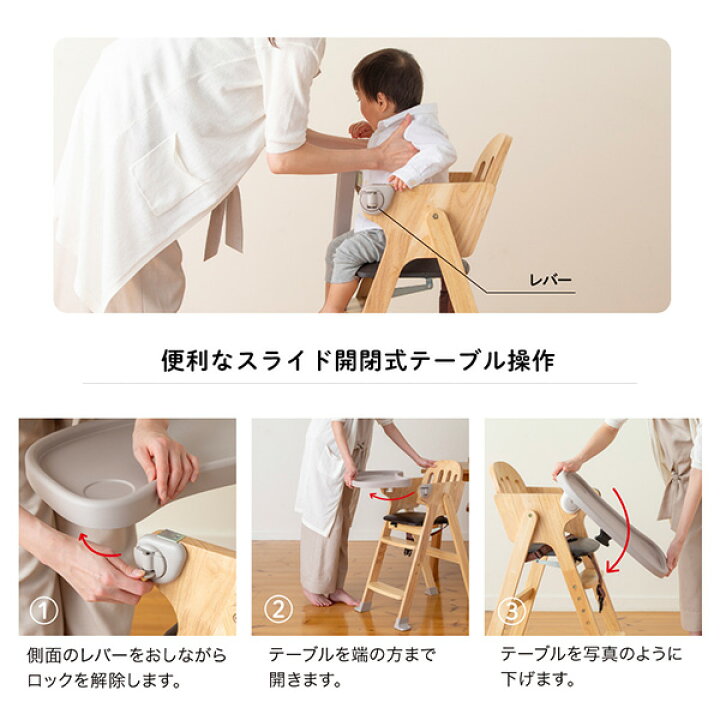 レバー

便利なスライド開閉式テーブル操作

①

側面のレバーをおしながらロックを解除します。

②

テーブルを端の方まで開きます。

③

テーブルを写真のように下げます。