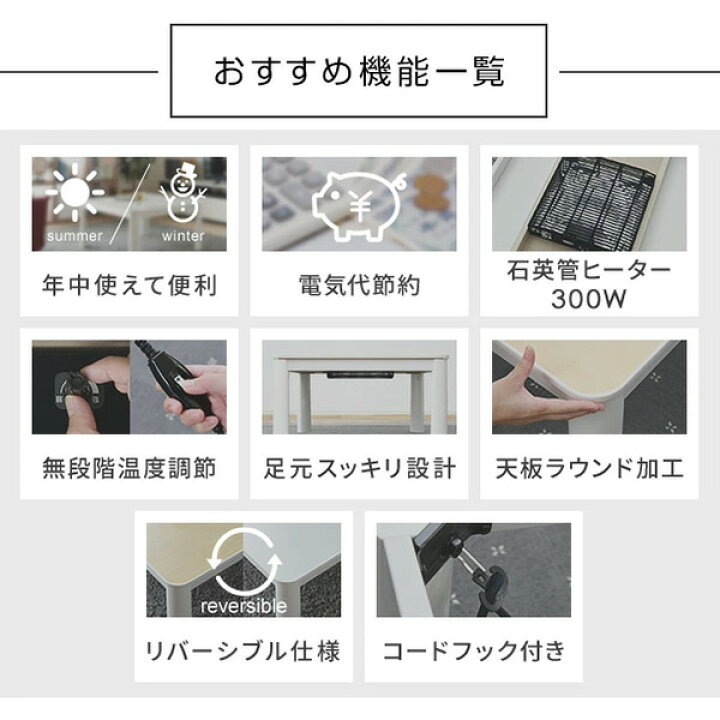 おすすめ機能一覧

summer winter

年中使えて便利

¥

電気代節約

石英管ヒーター 300W

無段階温度調節

足元スッキリ設計

天板ラウンド加工

reversible

リバーシブル仕様

コードフック付き