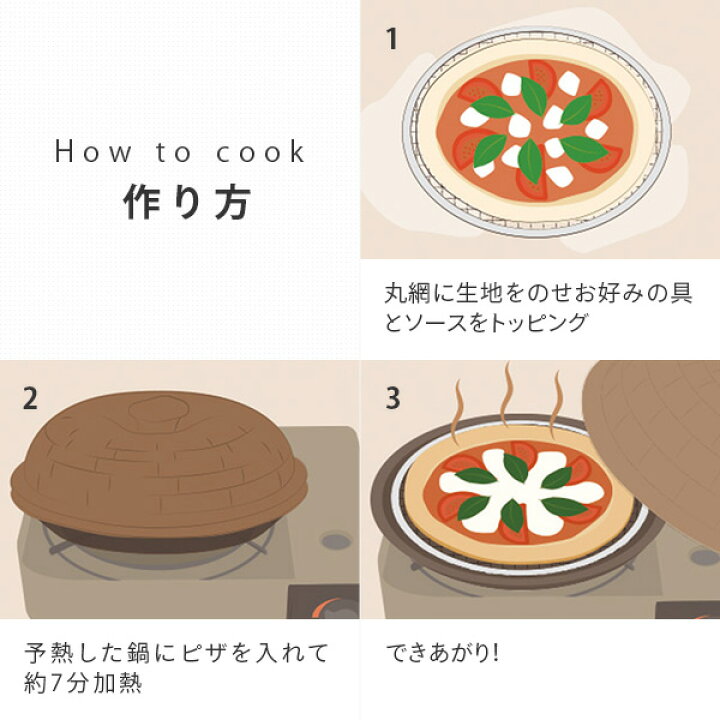 How to cook
作り方

1

丸網に生地をのせお好みの具とソースをトッピング

2

予熱した鍋にピザを入れて約7分加熱

3

できあがり!