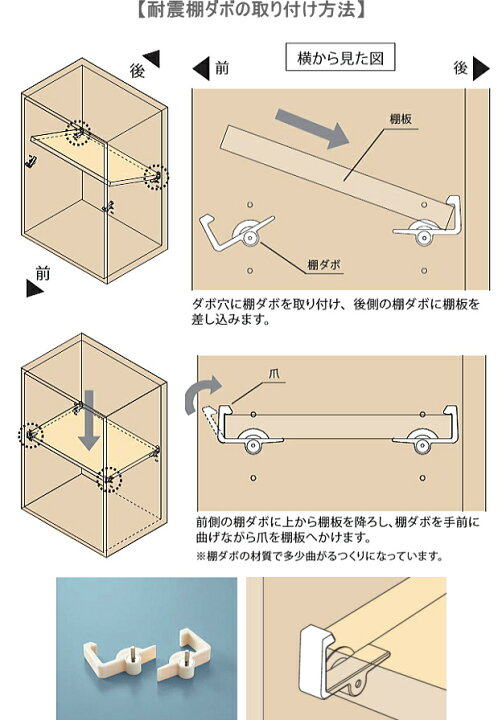 【耐震棚ダボの取り付け方法】

後

前

横から見た図

前

後

棚板

棚ダボ

ダボ穴に棚ダボを取り付け、後側の棚ダボに棚板を差し込みます。

爪

前側の棚ダボに上から棚板を降ろし、棚ダボを手前に曲げながら爪を棚板へかけます。

※棚ダボの材質で多少曲がるつくりになっています。