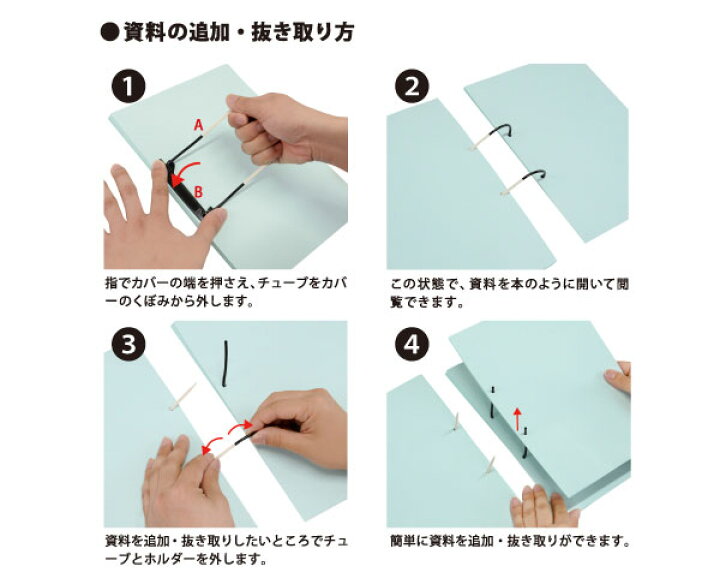 ●資料の追加・抜き取り方

1

A

B

指でカバーの端を押さえ、チューブをカバーのくぼみから外します。

2

この状態で、資料を本のように開いて閲覧できます。

3

資料を追加・抜き取りしたいところでチューブとホルダーを外します。

4

簡単に資料を追加・抜き取りができます。