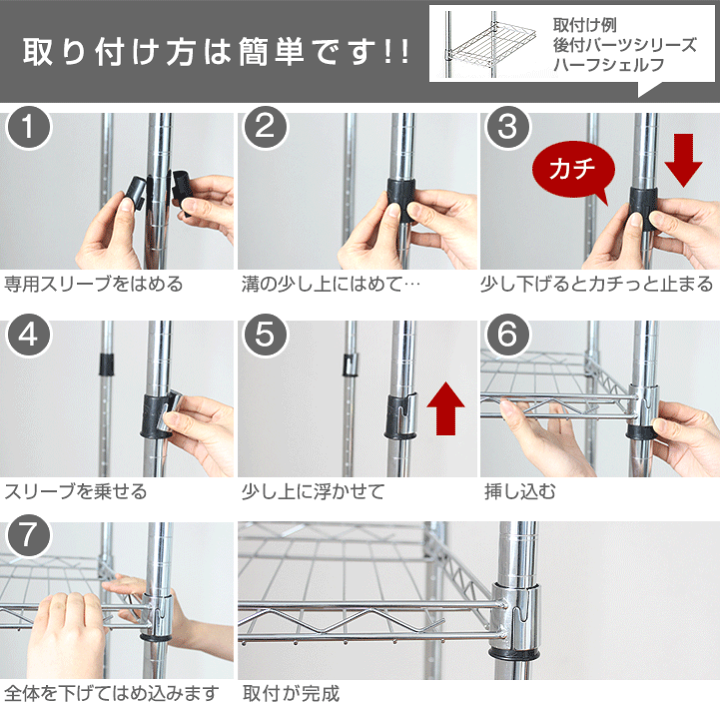 取り付け方は簡単です!!

取付け例
後付パーツシリーズ
ハーフシェルフ

1
専用スリーブをはめる

2
溝の少し上にはめて…

3
カチ
少し下げるとカチっと止まる

4
スリーブを乗せる

5
少し上に浮かせて

6
挿し込む

7
全体を下げてはめ込みます

取付が完成