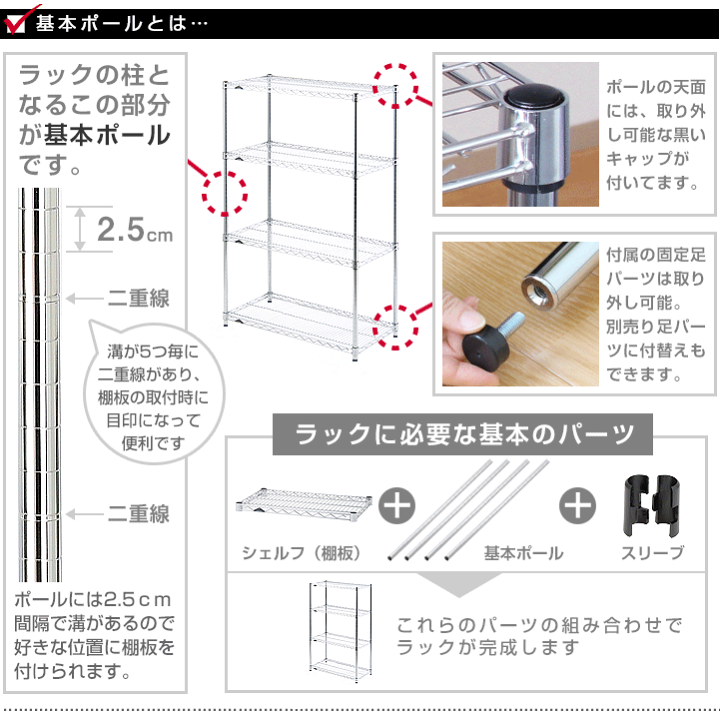 基本ポールとは…

ラックの柱となるこの部分が基本ポールです。

2.5cm

二重線

溝が5つ毎に二重線があり、棚板の取付時に目印になって便利です

二重線

ポールには2.5cm間隔で溝があるので好きな位置に棚板を付けられます。

ポールの天面には、取り外し可能な黒いキャップが付いてます。

付属の固定足パーツは取り外し可能。別売り足パーツに付替えもできます。

ラックに必要な基本のパーツ

シェルフ（棚板）

基本ポール

スリーブ

これらのパーツの組み合わせでラックが完成します