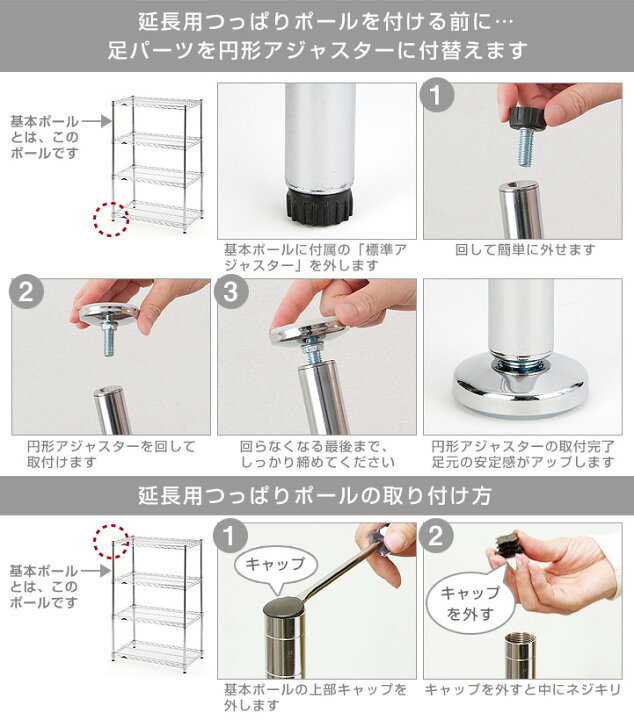 延長用つっぱりポールを付ける前に…
足パーツを円形アジャスターに付替えます

基本ポールとは、このポールです

基本ポールに付属の「標準アジャスター」を外します

1

回して簡単に外せます

2

円形アジャスターを回して取付けます

3

回らなくなる最後まで、しっかり締めてください

円形アジャスターの取付完了
足元の安定感がアップします

延長用つっぱりポールの取り付け方

基本ポールとは、このポールです

1

キャップ

基本ポールの上部キャップを外します

2

キャップを外す

キャップを外すと中にネジキリ