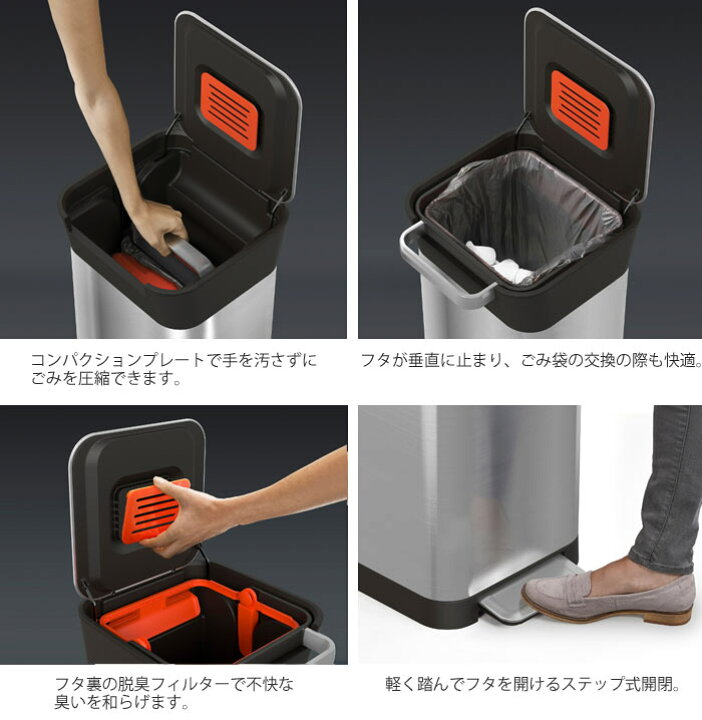 コンパクションプレートで手を汚さずにごみを圧縮できます。

フタが垂直に止まり、ごみ袋の交換の際も快適。

フタ裏の脱臭フィルターで不快な臭いを和らげます。

軽く踏んでフタを開けるステップ式開閉。