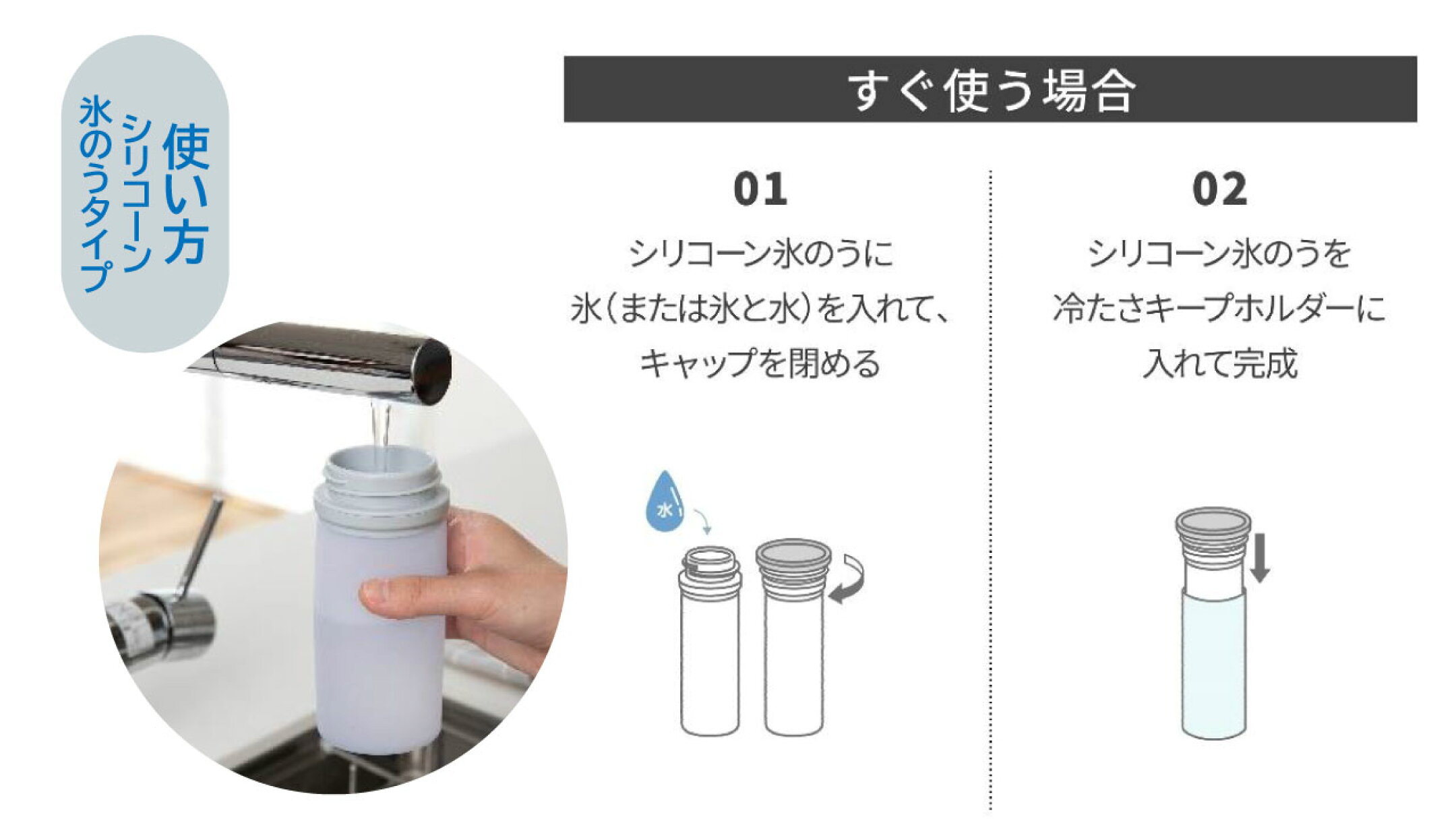 使い方
シリコーン
氷のうタイプ

すぐ使う場合

01
シリコーン氷のうに
氷(または氷と水)を入れて、
キャップを閉める

水

02
シリコーン氷のうを
冷たさキープホルダーに
入れて完成