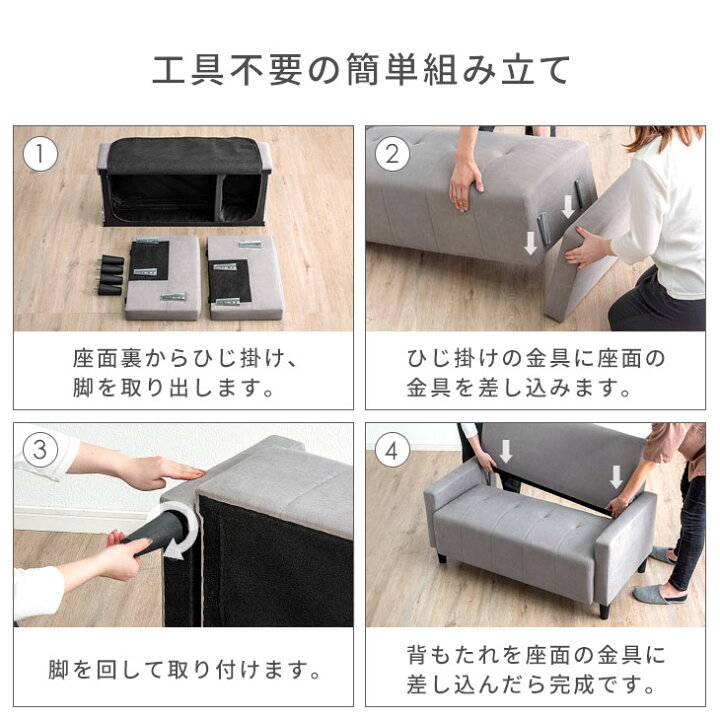 工具不要の簡単組み立て

1

座面裏からひじ掛け、脚を取り出します。

2

ひじ掛けの金具に座面の金具を差し込みます。

3

脚を回して取り付けます。

4

背もたれを座面の金具に差し込んだら完成です。