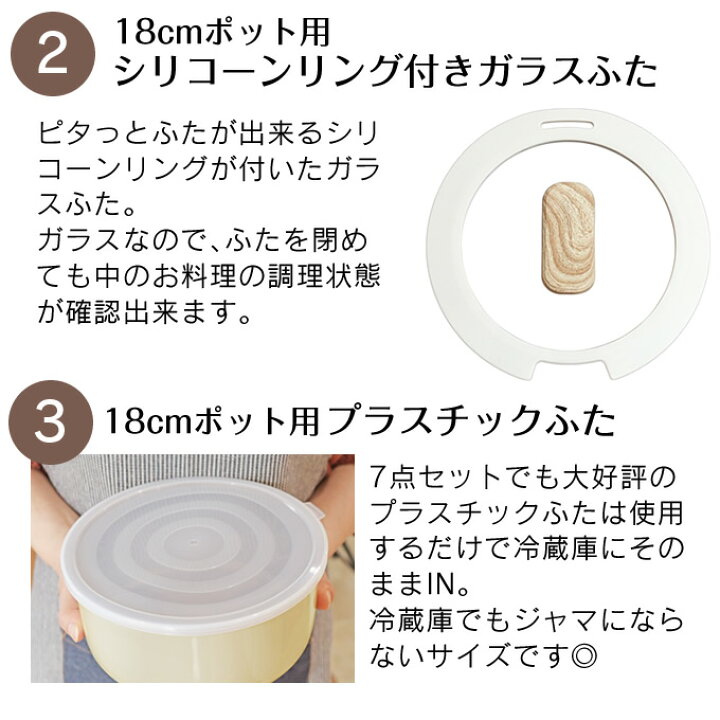 2
18cmポット用
シリコーンリング付きガラスふた

ピタっとふたが出来るシリコーンリングが付いたガラスふた。
ガラスなので、ふたを閉めても中のお料理の調理状態が確認出来ます。

3
18cmポット用プラスチックふた

7点セットでも大好評のプラスチックふたは使用するだけで冷蔵庫にそのままIN。
冷蔵庫でもジャマにならないサイズです◎