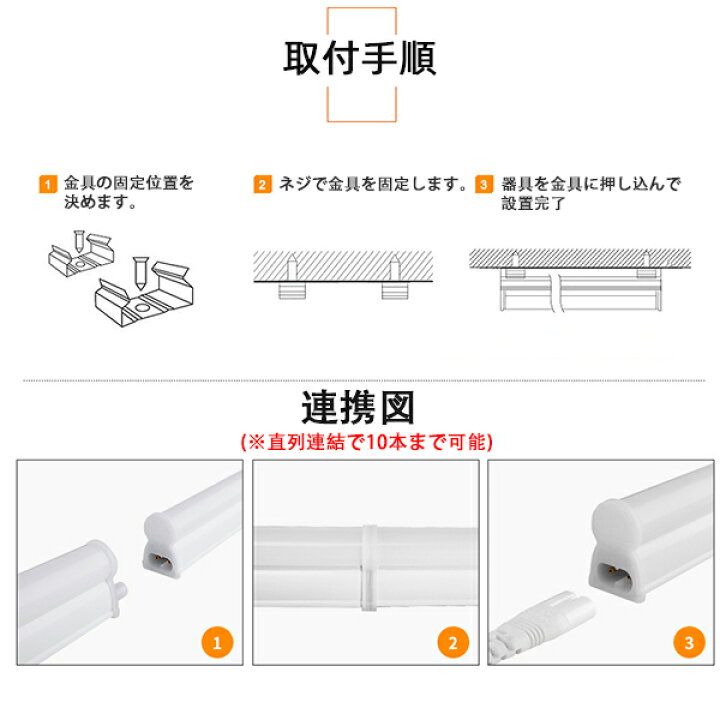 取付手順

1 金具の固定位置を決めます。

2 ネジで金具を固定します。

3 器具を金具に押し込んで設置完了

連携図

(※直列連結で10本まで可能)

1

2

3