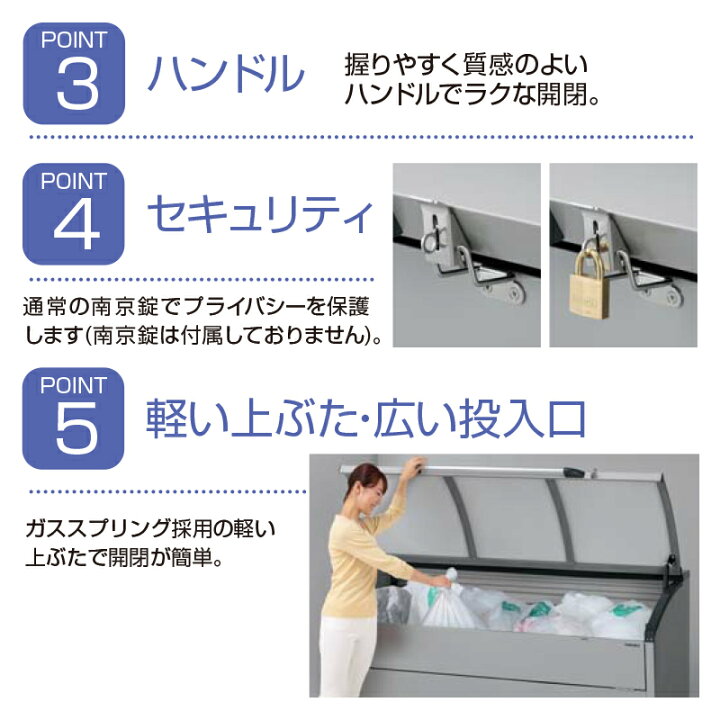 POINT
3
ハンドル

握りやすく質感のよいハンドルでラクな開閉。

POINT
4
セキュリティ

通常の南京錠でプライバシーを保護します(南京錠は付属しておりません)。

POINT
5
軽い上ぶた・広い投入口

ガススプリング採用の軽い上ぶたで開閉が簡単。