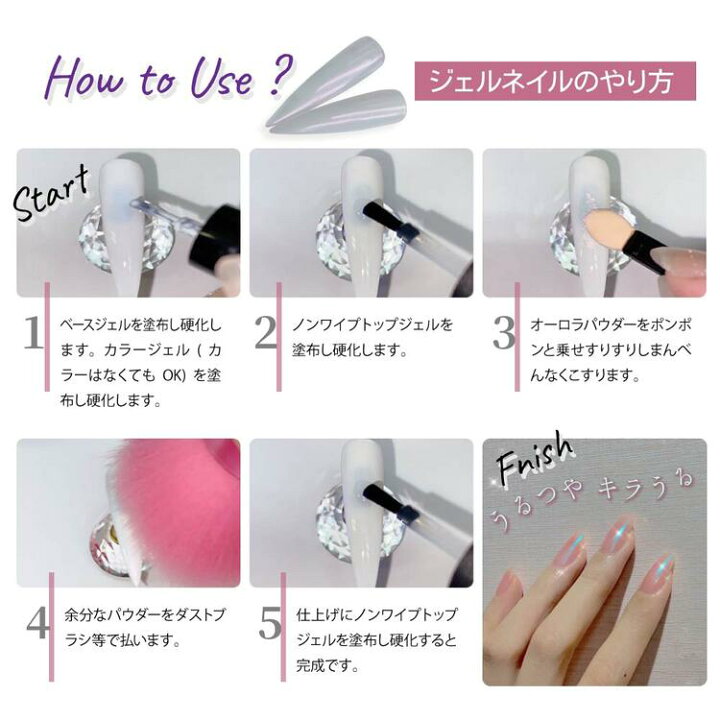 How to Use ?

ジェルネイルのやり方

Start

1 ベースジェルを塗布し硬化します。カラージェル（カラーはなくても OK）を塗布し硬化します。

2 ノンワイプトップジェルを塗布し硬化します。

3 オーロラパウダーをポンポンと乗せすりすりしまんべんなくこすります。

4 余分なパウダーをダストブラシ等で払います。

5 仕上げにノンワイプトップジェルを塗布し硬化すると完成です。

Fnish

うるつや キラうる