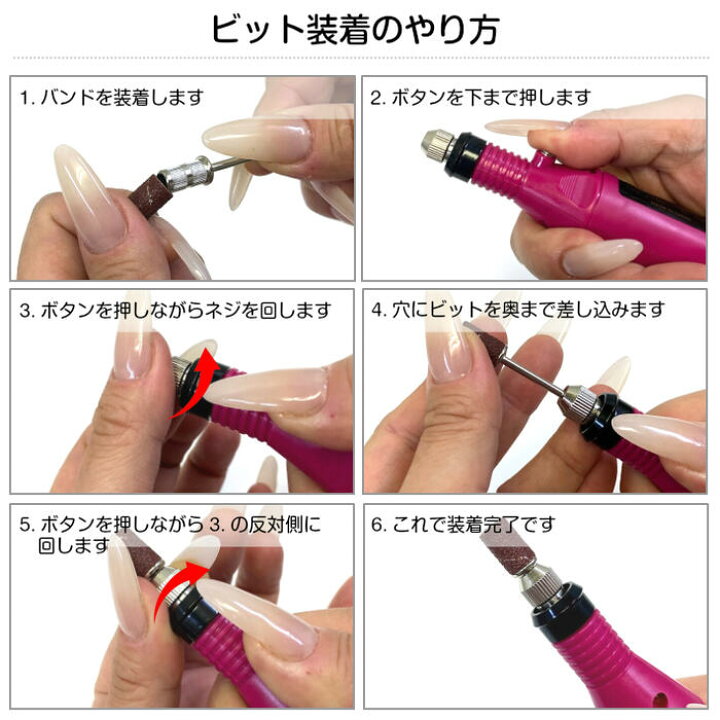 ビット装着のやり方

1. バンドを装着します

2. ボタンを下まで押します

3. ボタンを押しながらネジを回します

4. 穴にビットを奥まで差し込みます

5. ボタンを押しながら 3. の反対側に回します

6. これで装着完了です