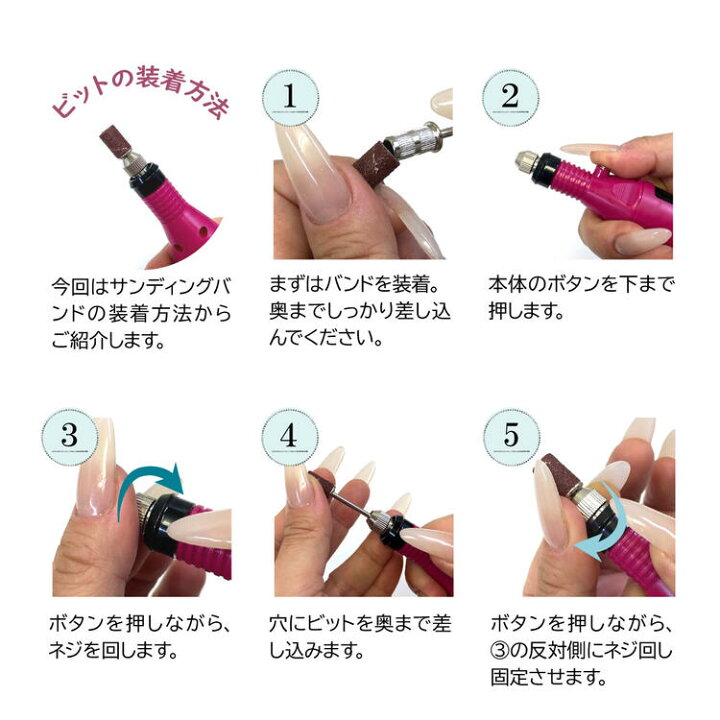 ビットの装着方法

今回はサンディングバンドの装着方法からご紹介します。

1

まずはバンドを装着。奥までしっかり差し込んでください。

2

本体のボタンを下まで押します。

3

ボタンを押しながら、ネジを回します。

4

穴にビットを奥まで差し込みます。

5

ボタンを押しながら、③の反対側にネジ回し固定させます。