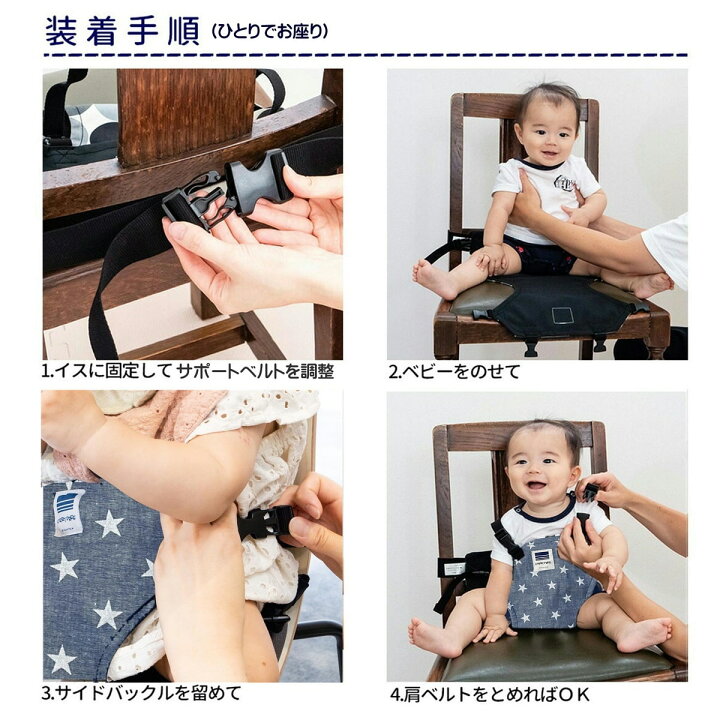 装着手順（ひとりでお座り）

1.イスに固定して サポートベルトを調整

2.ベビーをのせて

3.サイドバックルを留めて

4.肩ベルトをとめればＯＫ