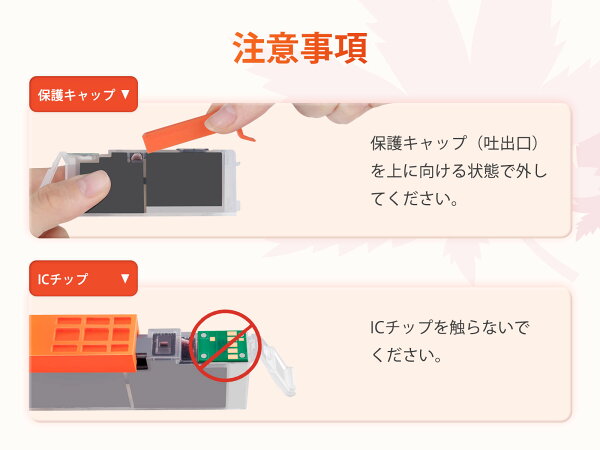 注意事項

保護キャップ ▼

保護キャップ（吐出口）を上に向ける状態で外してください。

ICチップ ▼

ICチップを触らないでください。