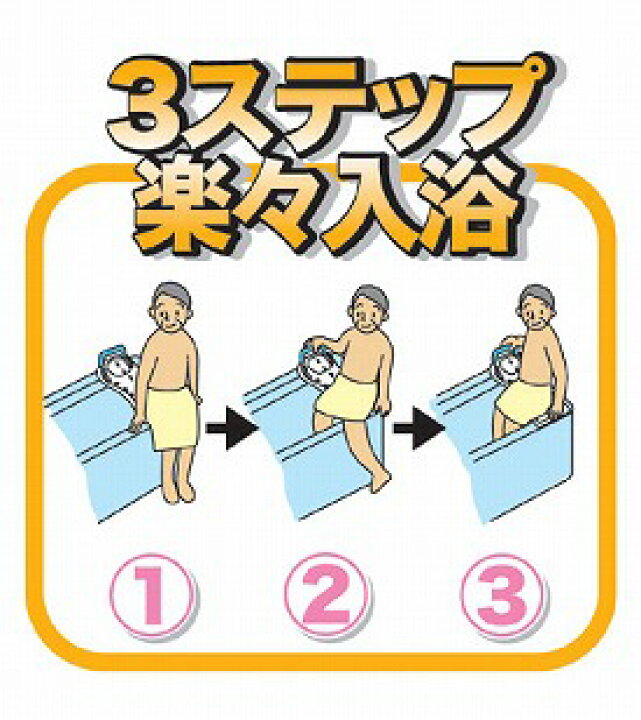 3ステップ
楽々入浴

①
②
③