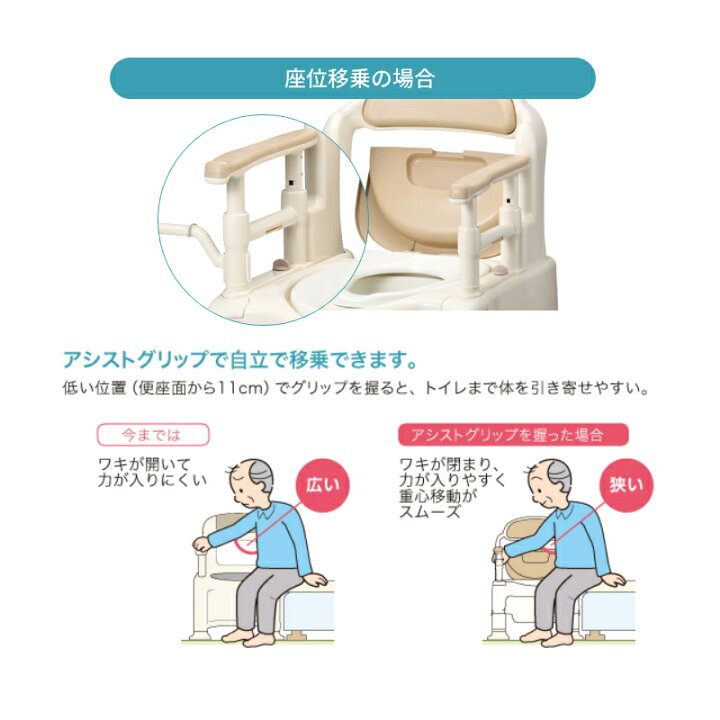 座位移乗の場合

アシストグリップで自立で移乗できます。

低い位置（便座面から11cm）でグリップを握ると、トイレまで体を引き寄せやすい。

今までは

ワキが開いて力が入りにくい

広い

アシストグリップを握った場合

ワキが閉まり、力が入りやすく重心移動がスムーズ

狭い