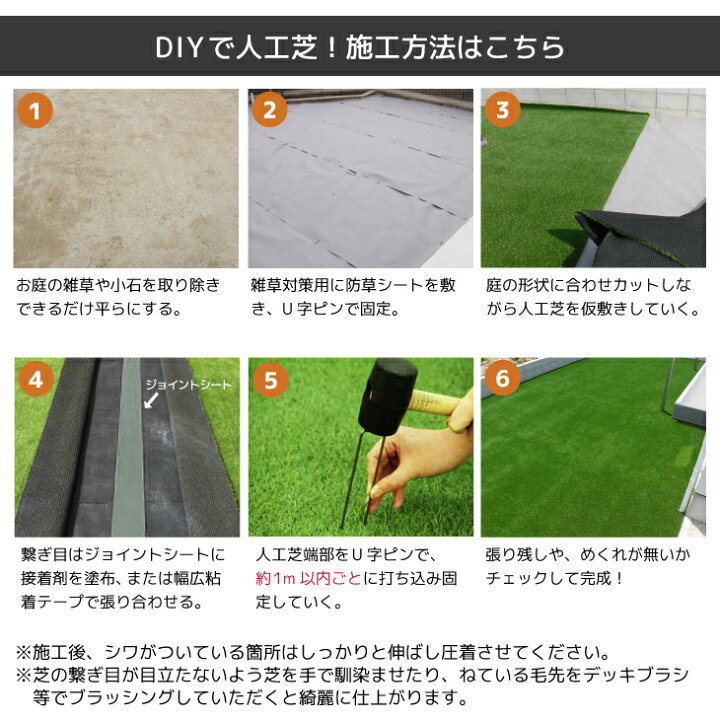 DIYで人工芝！施工方法はこちら

1

お庭の雑草や小石を取り除きできるだけ平らにする。

2

雑草対策用に防草シートを敷き、U字ピンで固定。

3

庭の形状に合わせカットしながら人工芝を仮敷きしていく。

4

ジョイントシート

繋ぎ目はジョイントシートに接着剤を塗布、または幅広粘着テープで張り合わせる。

5

人工芝端部をU字ピンで、約1m以内ごとに打ち込み固定していく。

6

張り残しや、めくれが無いかチェックして完成！

※施工後、シワがついている箇所はしっかりと伸ばし圧着させてください。
※芝の繋ぎ目が目立たないよう芝を手で馴染ませたり、ねている毛先をデッキブラシ等でブラッシングしていただくと綺麗に仕上がります。