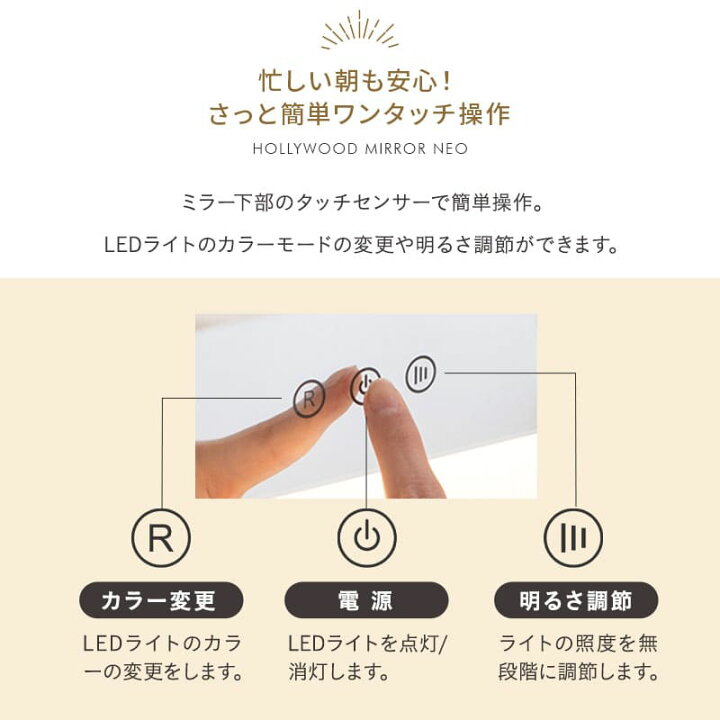 忙しい朝も安心！
さっと簡単ワンタッチ操作

HOLLYWOOD MIRROR NEO

ミラー下部のタッチセンサーで簡単操作。

LEDライトのカラーモードの変更や明るさ調節ができます。

R

R

カラー変更

LEDライトのカラーの変更をします。

電 源

LEDライトを点灯/消灯します。

明るさ調節

ライトの照度を無段階に調節します。