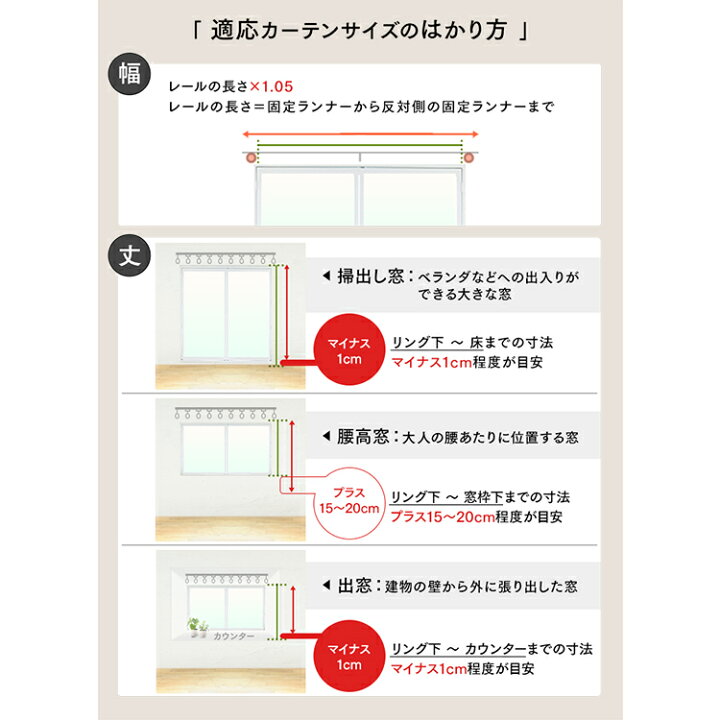 「 適応カーテンサイズのはかり方 」

幅

レールの長さ×1.05
レールの長さ＝固定ランナーから反対側の固定ランナーまで

丈

◀ 掃出し窓：ベランダなどへの出入りができる大きな窓

マイナス 1cm

リング下 ～ 床までの寸法
マイナス1cm程度が目安

◀ 腰高窓：大人の腰あたりに位置する窓

プラス 15～20cm

リング下 ～ 窓枠下までの寸法
プラス15～20cm程度が目安

◀ 出窓：建物の壁から外に張り出した窓

カウンター

マイナス 1cm

リング下 ～ カウンターまでの寸法
マイナス1cm程度が目安