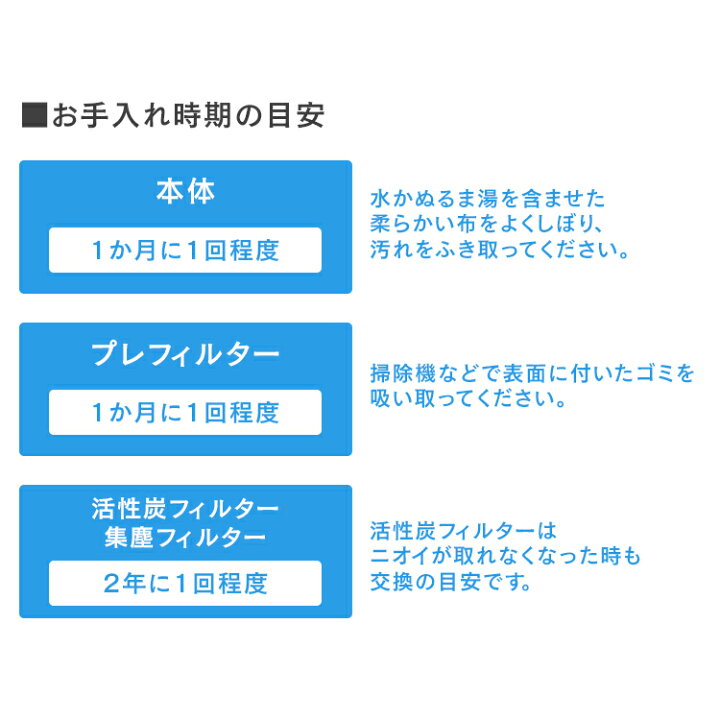 ■お手入れ時期の目安

本体

1か月に1回程度

水かぬるま湯を含ませた柔らかい布をよくしぼり、汚れをふき取ってください。

プレフィルター

1か月に1回程度

掃除機などで表面に付いたゴミを吸い取ってください。

活性炭フィルター
集塵フィルター

2年に1回程度

活性炭フィルターはニオイが取れなくなった時も交換の目安です。