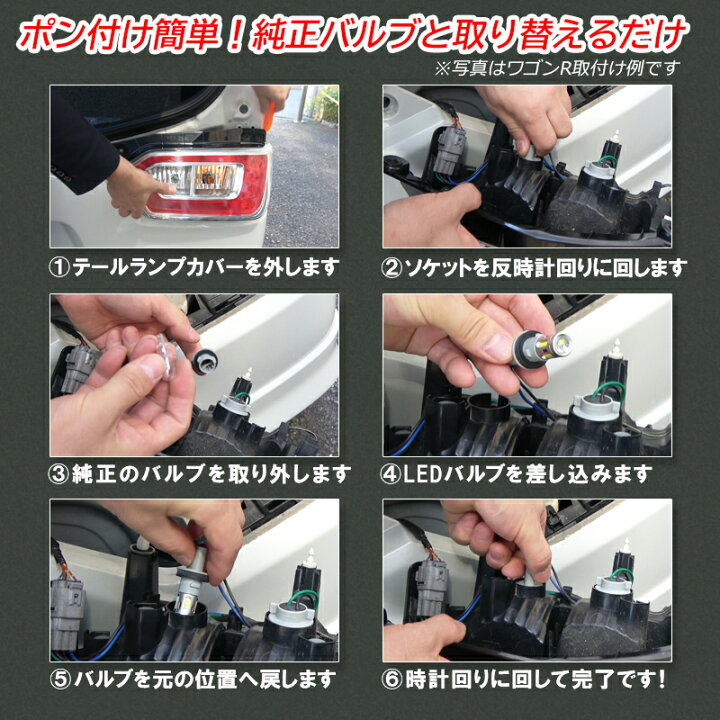 ポン付け簡単！純正バルブと取り替えるだけ

※写真はワゴンR取付け例です

①テールランプカバーを外します

②ソケットを反時計回りに回します

③純正のバルブを取り外します

④LEDバルブを差し込みます

⑤バルブを元の位置へ戻します

⑥時計回りに回して完了です！