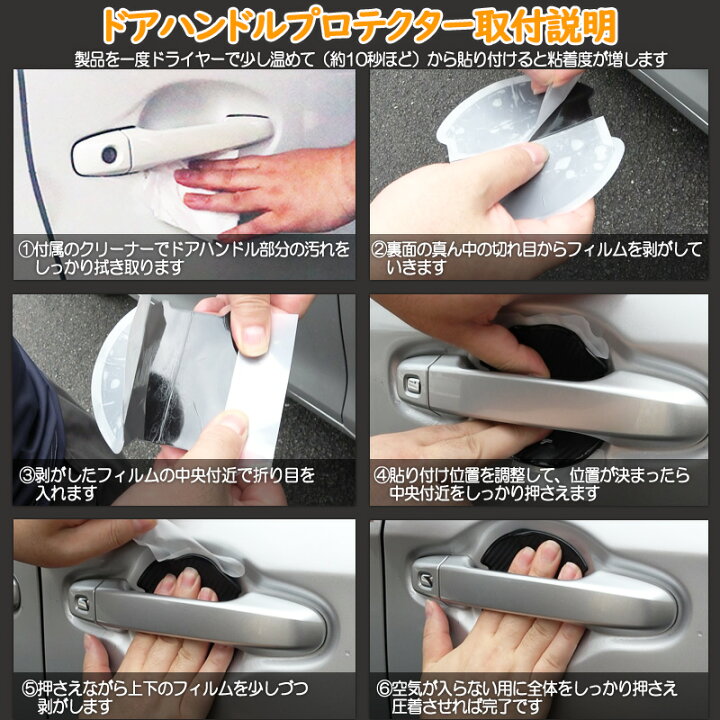 ドアハンドルプロテクター取付説明

製品を一度ドライヤーで少し温めて（約10秒ほど）から貼り付けると粘着度が増します

①付属のクリーナーでドアハンドル部分の汚れをしっかり拭き取ります

②裏面の真ん中の切れ目からフィルムを剥がしていきます

③剥がしたフィルムの中央付近で折り目を入れます

④貼り付け位置を調整して、位置が決まったら中央付近をしっかり押さえます

⑤押さえながら上下のフィルムを少しづつ剥がします

⑥空気が入らない用に全体をしっかり押さえ圧着させれば完了です