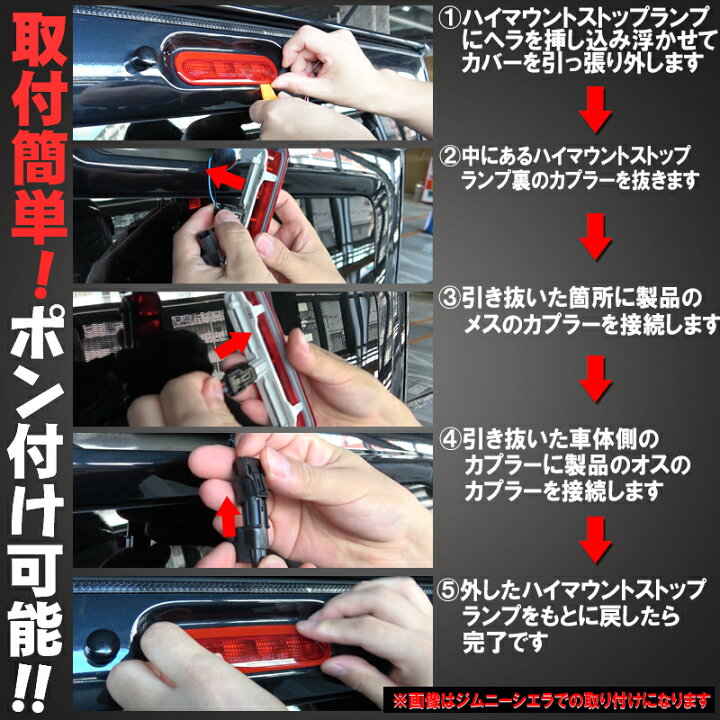 取付簡単！ポン付け可能!!

①ハイマウントストップランプにヘラを挿し込み浮かせてカバーを引っ張り外します

②中にあるハイマウントストップランプ裏のカプラーを抜きます

③引き抜いた箇所に製品のメスのカプラーを接続します

④引き抜いた車体側のカプラーに製品のオスのカプラーを接続します

⑤外したハイマウントストップランプをもとに戻したら完了です

※画像はジムニーシエラでの取り付けになります