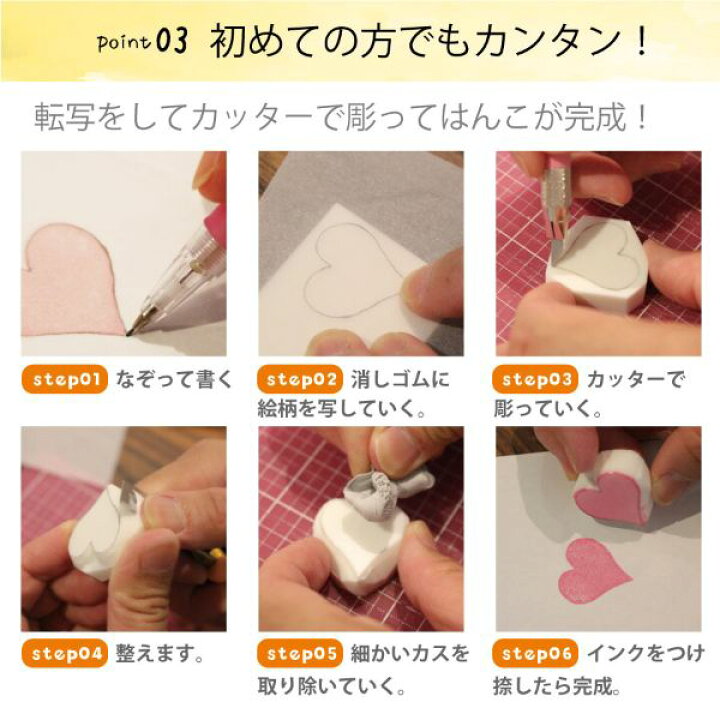 Point 03 初めての方でもカンタン！

転写をしてカッターで彫ってはんこが完成！

step01 なぞって書く

step02 消しゴムに絵柄を写していく。

step03 カッターで彫っていく。

step04 整えます。

step05 細かいカスを取り除いていく。

step06 インクをつけ捺したら完成。