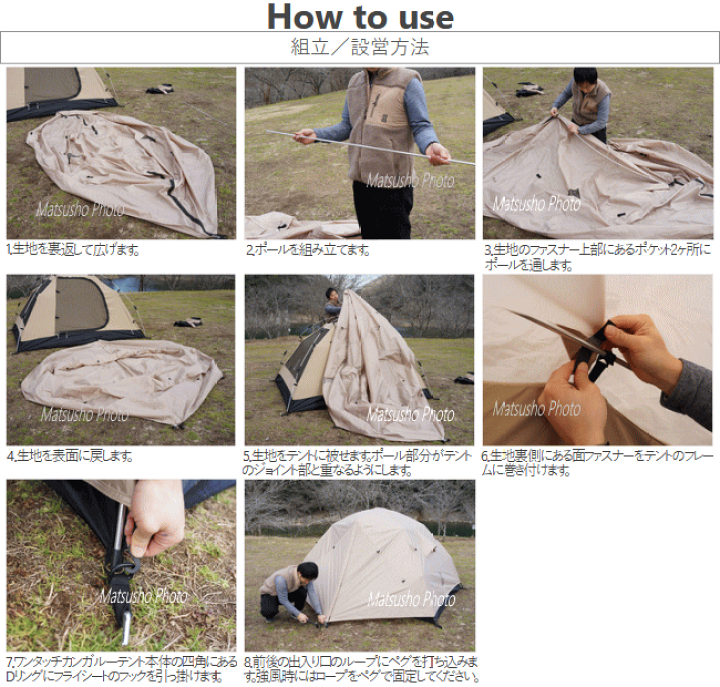 How to use

組立／設営方法

Matsusho Photo

1.生地を裏返して広げます。

Matsusho Photo

2.ポールを組み立てます。

Matsusho Photo

3.生地のファスナー上部にあるポケット2ヶ所にポールを通します。

Matsusho Photo

4.生地を表面に戻します。

Matsusho Photo

5.生地をテントに被せます。ポール部分がテントのジョイント部と重なるようにします。

Matsusho Photo

6.生地裏側にある面ファスナーをテントのフレームに巻き付けます。

Matsusho Photo

7.ワンタッチカンガルーテント本体の四角にあるDリングにフライシートのフックを引っ掛けます。

Matsusho Photo

8.前後の出入り口のループにペグを打ち込みます。強風時にはロープをペグで固定してください。