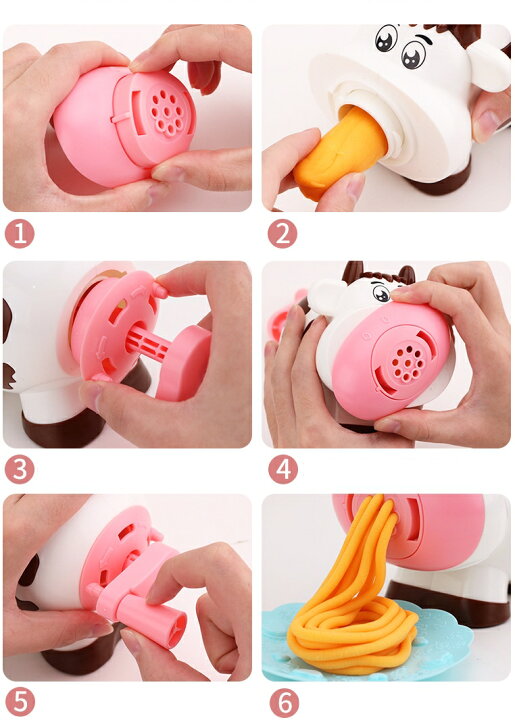 1

2

3

4

5

6