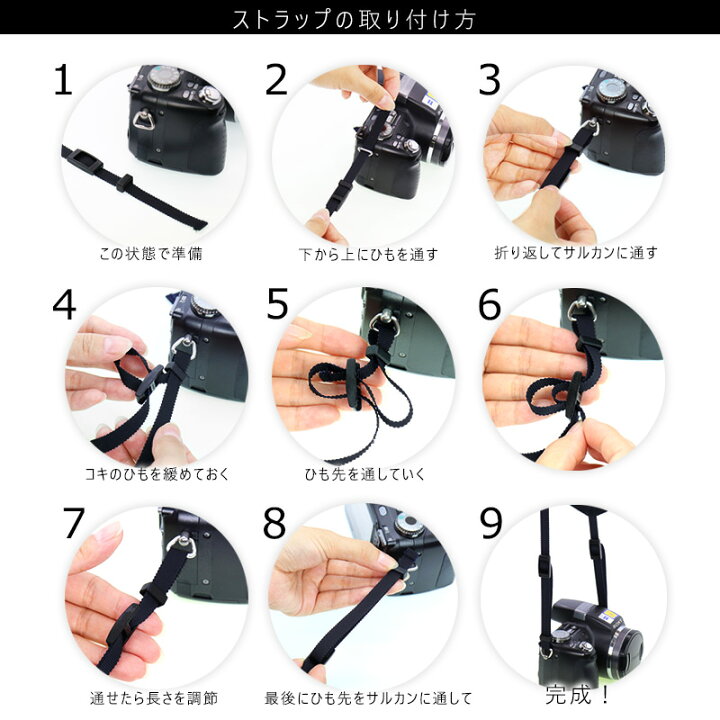 ストラップの取り付け方

1
この状態で準備

2
下から上にひもを通す

3
折り返してサルカンに通す

4
コキのひもを緩めておく

5
ひも先を通していく

6

7
通せたら長さを調節

8
最後にひも先をサルカンに通して

9
完成！