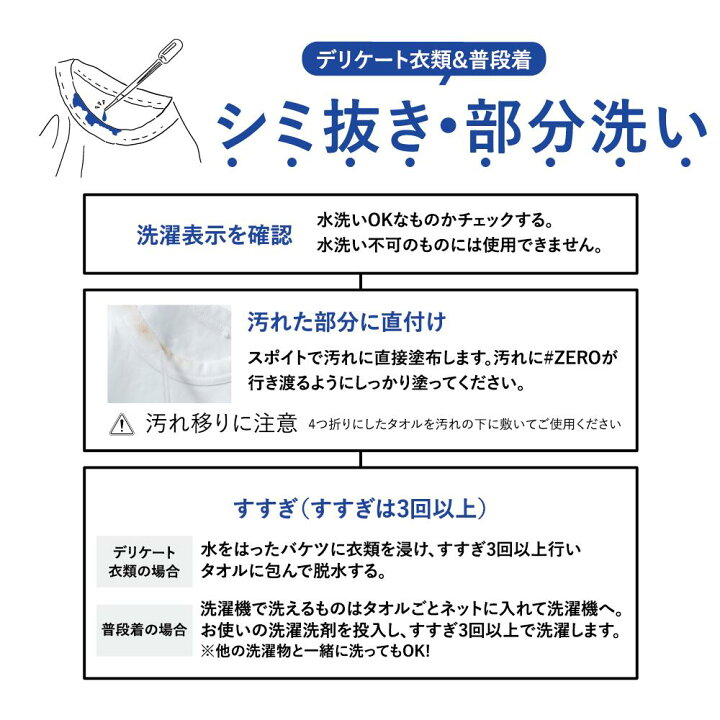 デリケート衣類&普段着

シミ抜き・部分洗い

洗濯表示を確認

水洗いOKなものかチェックする。
水洗い不可のものには使用できません。

汚れた部分に直付け

スポイトで汚れに直接塗布します。汚れに#ZEROが行き渡るようにしっかり塗ってください。

汚れ移りに注意 4つ折りにしたタオルを汚れの下に敷いてご使用ください

すすぎ（すすぎは3回以上）

デリケート衣類の場合

水をはったバケツに衣類を浸け、すすぎ3回以上行いタオルに包んで脱水する。

普段着の場合

洗濯機で洗えるものはタオルごとネットに入れて洗濯機へ。
お使いの洗濯洗剤を投入し、すすぎ3回以上で洗濯します。
※他の洗濯物と一緒に洗ってもOK!