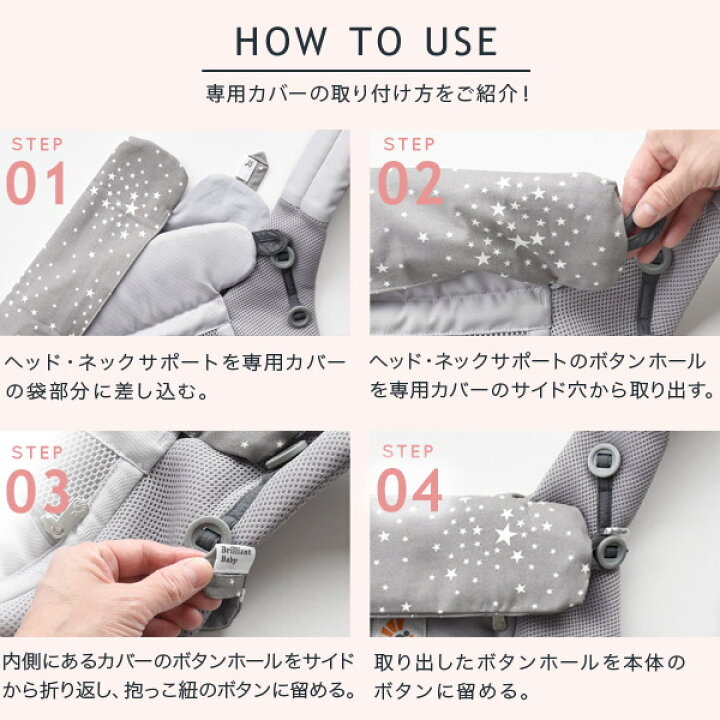 HOW TO USE

専用カバーの取り付け方をご紹介！

STEP
01

ヘッド・ネックサポートを専用カバーの袋部分に差し込む。

STEP
02

ヘッド･ネックサポートのボタンホールを専用カバーのサイド穴から取り出す。

STEP
03

Brilliant Baby

内側にあるカバーのボタンホールをサイドから折り返し、抱っこ紐のボタンに留める。

STEP
04

取り出したボタンホールを本体のボタンに留める。