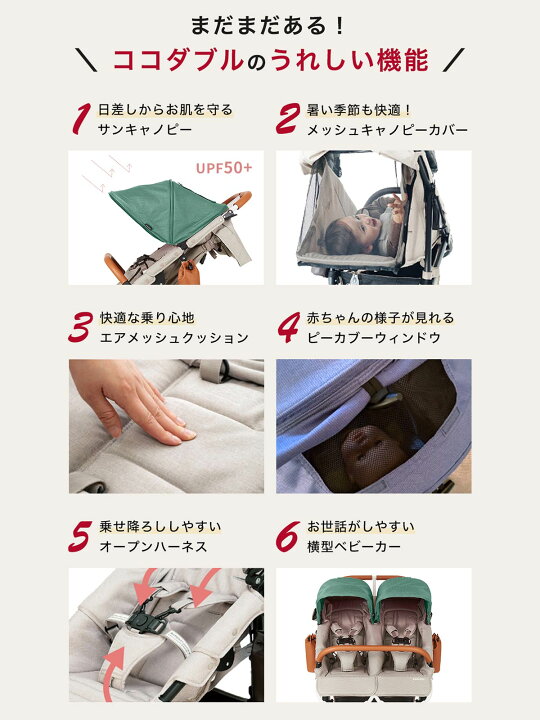 まだまだある！

＼ ココダブルのうれしい機能 ／

1 日差しからお肌を守る サンキャノピー

UPF50+

2 暑い季節も快適！ メッシュキャノピーカバー

3 快適な乗り心地 エアメッシュクッション

4 赤ちゃんの様子が見れる ピーカブーウィンドウ

5 乗せ降ろししやすい オープンハーネス

6 お世話がしやすい 横型ベビーカー