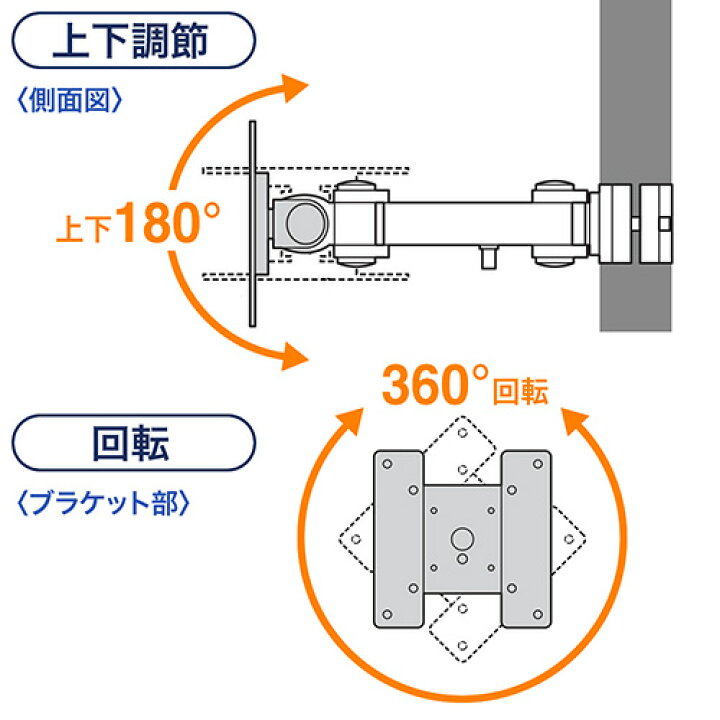 上下調節

〈側面図〉

上下180°

360°回転

回転

〈ブラケット部〉