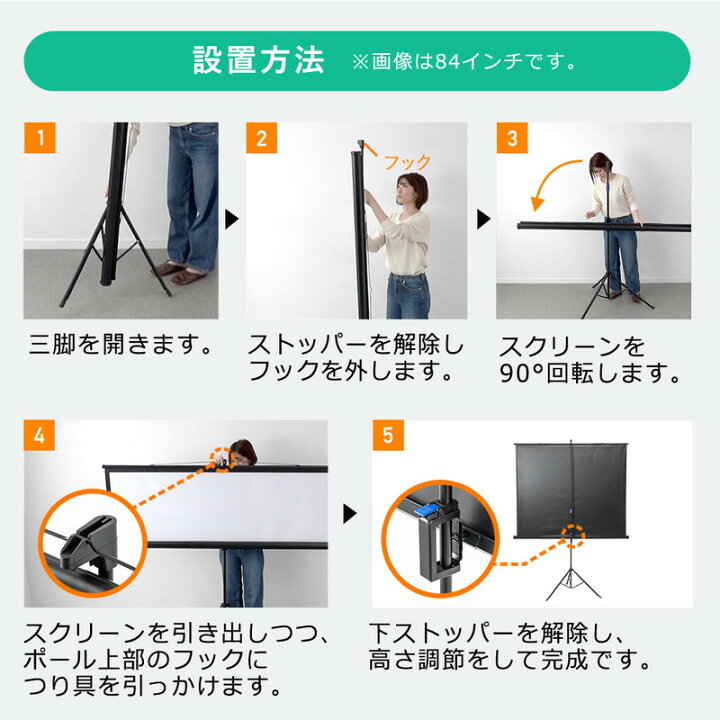 設置方法 ※画像は84インチです。

1

三脚を開きます。

2

フック

ストッパーを解除しフックを外します。

3

スクリーンを90°回転します。

4

スクリーンを引き出しつつ、ポール上部のフックにつり具を引っかけます。

5

下ストッパーを解除し、高さ調節をして完成です。