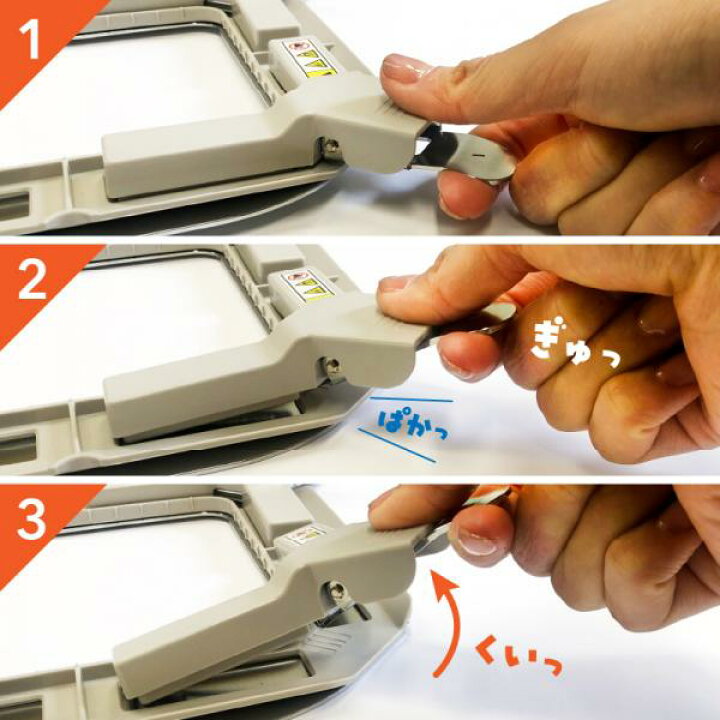 1

2

ぎゅっ

ぱかっ

3

くいっ