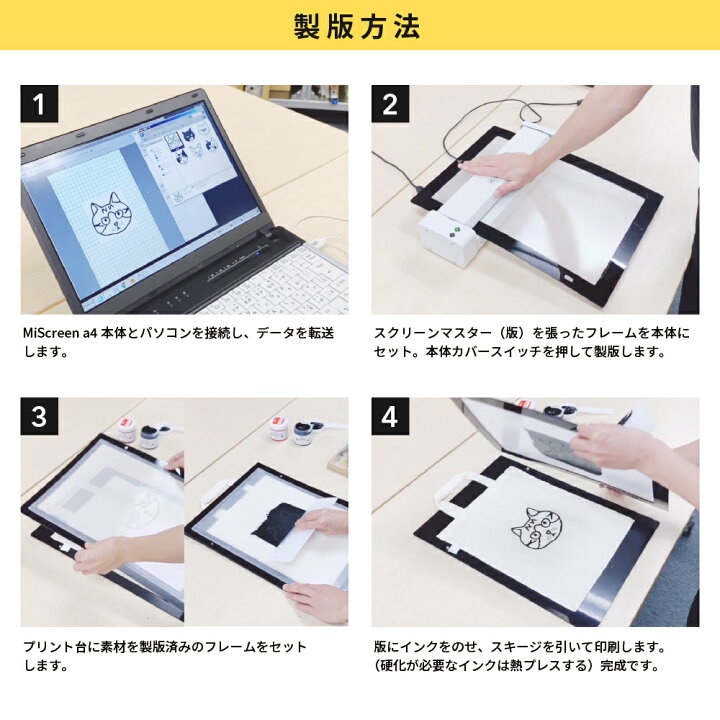 製版方法

1

MiScreen a4 本体とパソコンを接続し、データを転送します。

2

スクリーンマスター（版）を張ったフレームを本体にセット。本体カバースイッチを押して製版します。

3

プリント台に素材を製版済みのフレームをセットします。

4

版にインクをのせ、スキージを引いて印刷します。（硬化が必要なインクは熱プレスする）完成です。