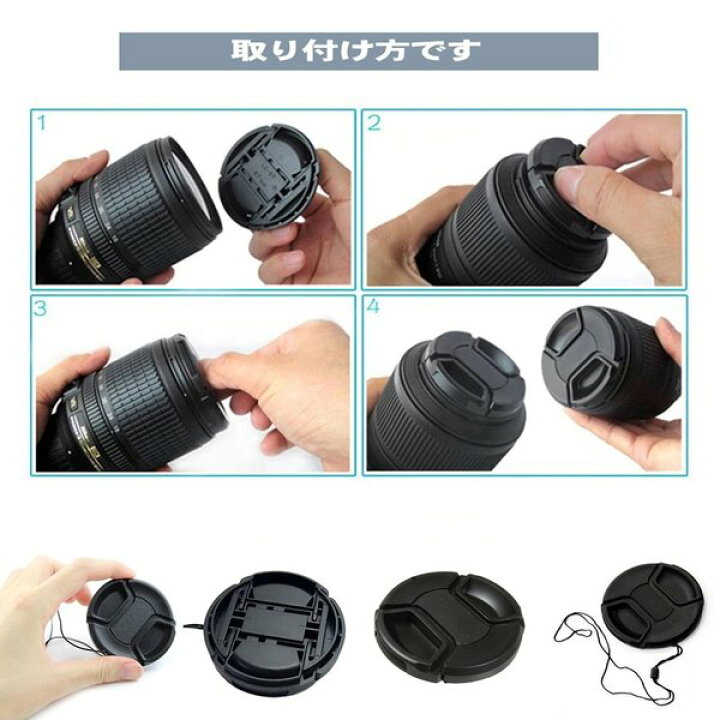 取り付け方です

1

2

3

4