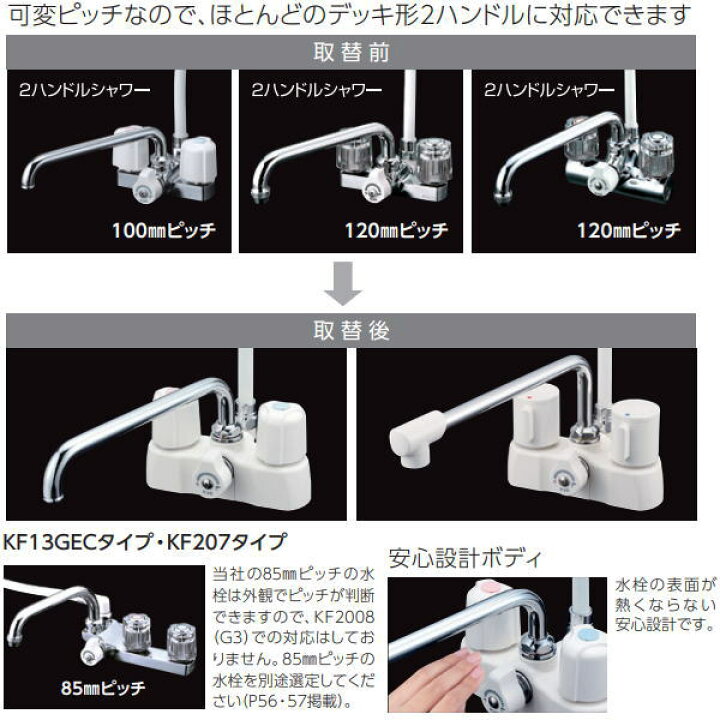 可変ピッチなので、ほとんどのデッキ形2ハンドルに対応できます

取替前

2ハンドルシャワー
100㎜ピッチ

2ハンドルシャワー
120㎜ピッチ

2ハンドルシャワー
120㎜ピッチ

取替後

KF13GECタイプ・KF207タイプ

85㎜ピッチ

当社の85㎜ピッチの水栓は外観でピッチが判断できますので、KF2008(G3)での対応はしておりません。85㎜ピッチの水栓を別途選定してください(P56・57掲載)。

安心設計ボディ

水栓の表面が熱くならない安心設計です。